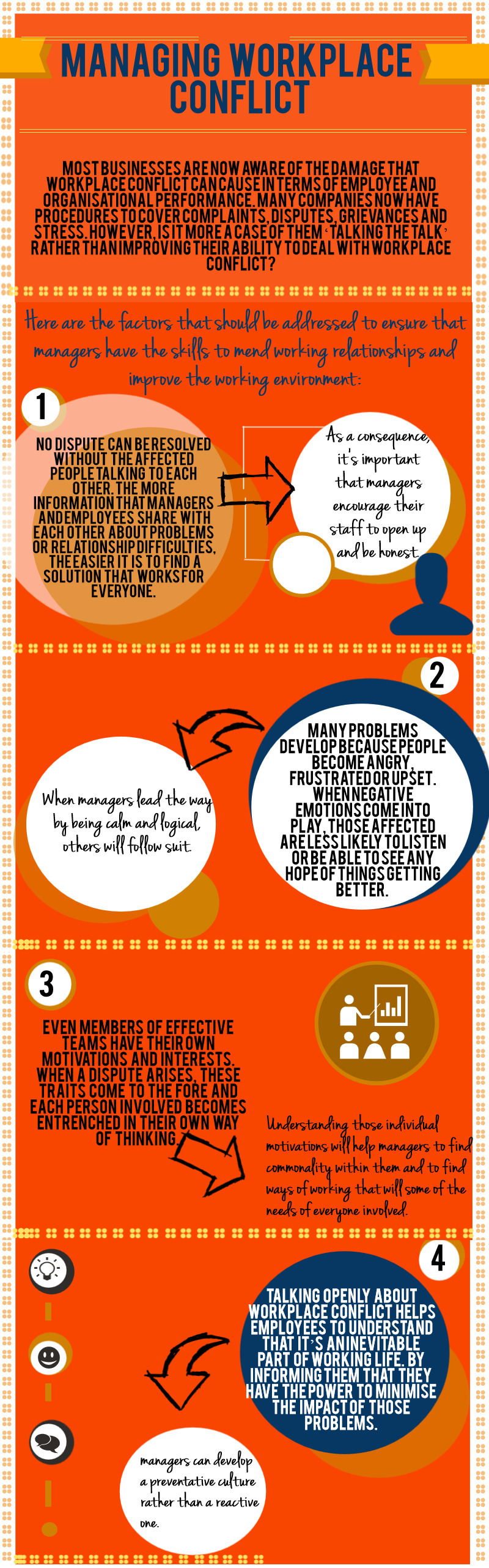 MANAGING WORKPLACE CONFLICT

MOST BUSINESSES ARE NOW AWARE OF THE DAMAGE THAT WORKPLACE CONFLICT CAN CAUSE IN TERMS OF EMPLOYEE AND ORGANISATIONAL PERFORMANCE. MANY COMPANIES NOW HAVE PROCEDURES TO COVER COMPLAINTS, DISPUTES, GRIEVANCES AND STRESS. HOWEVER, IS IT MORE A CASE OF THEM 'TALKING THE TALK' RATHER THAN IMPROVING THEIR ABILITY TO DEAL WITH WORKPLACE CONFLICT?

Here are the factors that should be addressed to ensure that managers have the skills to mend working relationships and improve the working environment:

1

NO DISPUTE CAN BE RESOLVED WITHOUT THE AFFECTED PEOPLE TALKING TO EACH OTHER. THE MORE INFORMATION THAT MANAGERS AND EMPLOYEES SHARE WITH EACH OTHER ABOUT PROBLEMS OR RELATIONSHIP DIFFICULTIES, THE EASIER IT IS TO FIND A SOLUTION THAT WORKS FOR EVERYONE.

As a consequence, it's important that managers encourage their staff to open up and be honest.

2

MANY PROBLEMS DEVELOP BECAUSE PEOPLE BECOME ANGRY, FRUSTRATED OR UPSET. WHEN NEGATIVE EMOTIONS COME INTO PLAY, THOSE AFFECTED ARE LESS LIKELY TO LISTEN OR BE ABLE TO SEE ANY HOPE OF THINGS GETTING BETTER.

When managers lead the way by being calm and logical, others will follow suit.

3

EVEN MEMBERS OF EFFECTIVE TEAMS HAVE THEIR OWN MOTIVATIONS AND INTERESTS. WHEN A DISPUTE ARISES, THESE TRAITS COME TO THE FORE AND EACH PERSON INVOLVED BECOMES ENTRENCHED IN THEIR OWN WAY OF THINKING.

Understanding those individual motivations will help managers to find commonality within them and to find ways of working that will some of the needs of everyone involved.

4

TALKING OPENLY ABOUT WORKPLACE CONFLICT HELPS EMPLOYEES TO UNDERSTAND THAT IT'S AN INEVITABLE PART OF WORKING LIFE. BY INFORMING THEM THAT THEY HAVE THE POWER TO MINIMISE THE IMPACT OF THOSE PROBLEMS.

managers can develop a preventative culture rather than a reactive one.